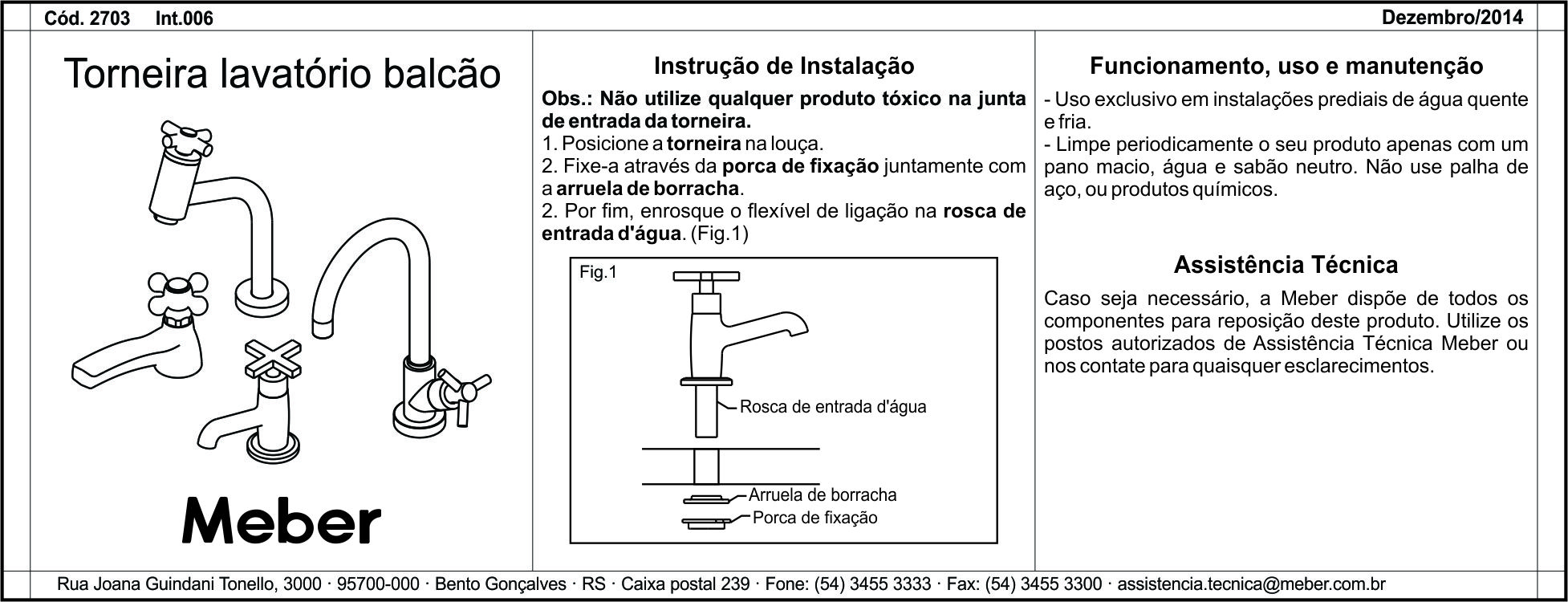 Cód. 2703 Int.006

Dezembro/2014

Torneira lavatório balcão

Meber

Instrução de Instalação

Obs.: Não utilize qualquer produto tóxico na junta de entrada da torneira.
1. Posicione a torneira na louça.
2. Fixe-a através da porca de fixação juntamente com a arruela de borracha.
2. Por fim, enrosque o flexível de ligação na rosca de entrada d'água. (Fig.1)

Fig.1

Rosca de entrada d'água

Arruela de borracha

Porca de fixação

Funcionamento, uso e manutenção

- Uso exclusivo em instalações prediais de água quente e fria.
- Limpe periodicamente o seu produto apenas com um pano macio, água e sabão neutro. Não use palha de aço, ou produtos químicos.

Assistência Técnica

Caso seja necessário, a Meber dispõe de todos os componentes para reposição deste produto. Utilize os postos autorizados de Assistência Técnica Meber ou nos contate para quaisquer esclarecimentos.

Rua Joana Guindani Tonello, 3000 · 95700-000 · Bento Gonçalves · RS · Caixa postal 239 · Fone: (54) 3455 3333 · Fax: (54) 3455 3300 · assistencia.tecnica@meber.com.br